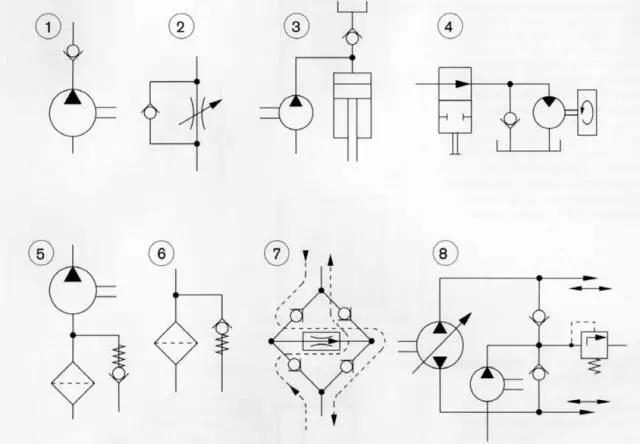 1
2
3
4
5
6
7
8